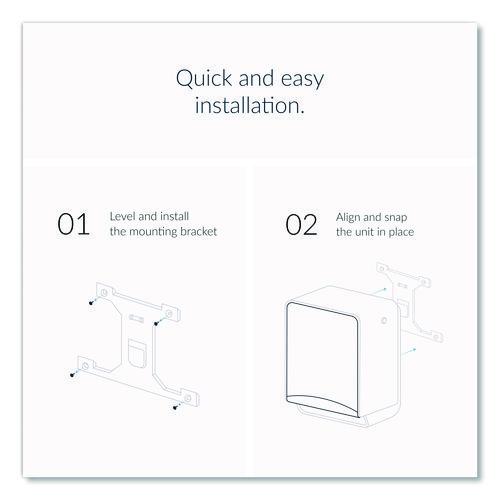 Quick and easy installation.

01 Level and install the mounting bracket

02 Align and snap the unit in place